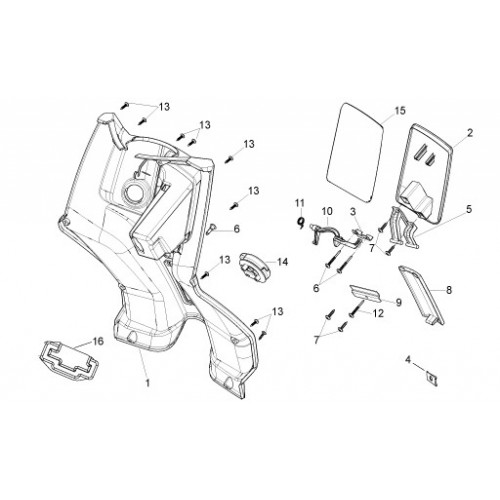 13
13
13
13
6
13
14
13
16
1
15
2
11
10
3
5
7
6
8
9
12
7
4